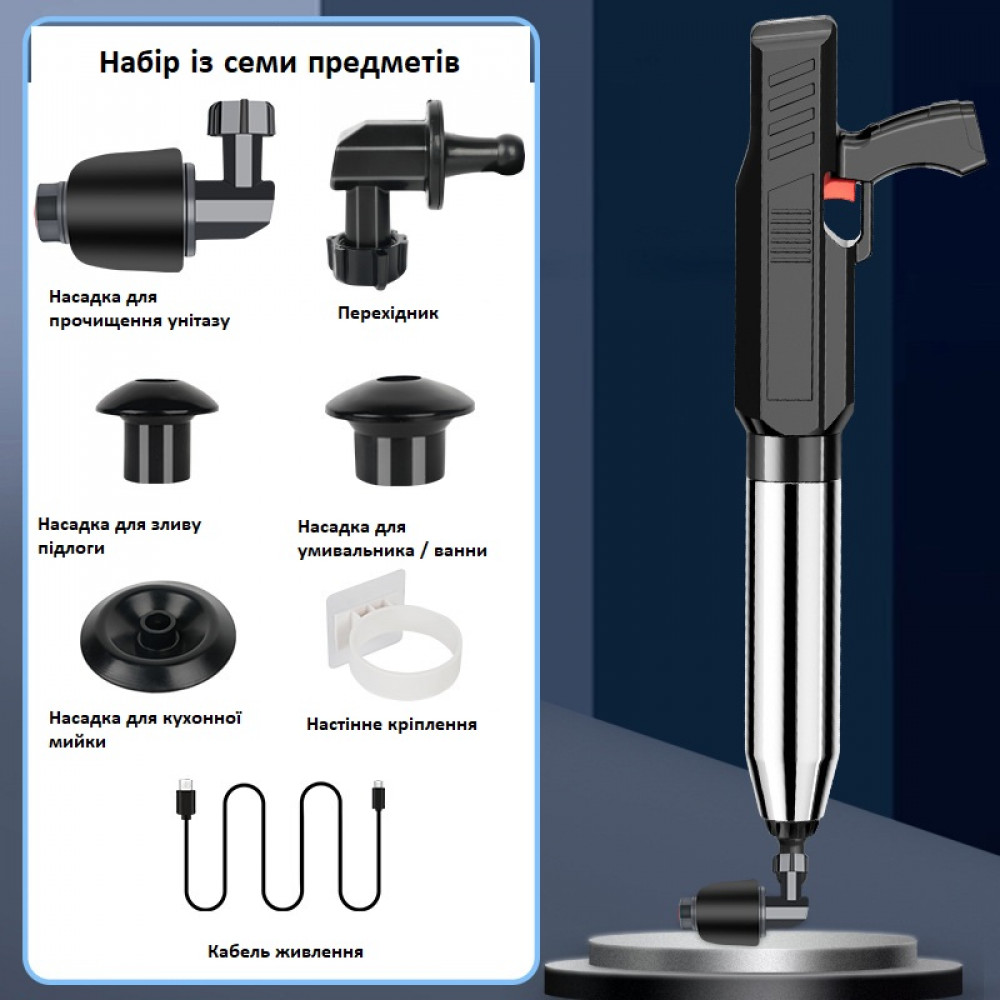 Набір із семи предметів

Насадка для прочищення унітазу

Перехідник

Насадка для зливу підлоги

Насадка для умивальника / ванни

Насадка для кухонної мийки

Настінне кріплення

Кабель живлення