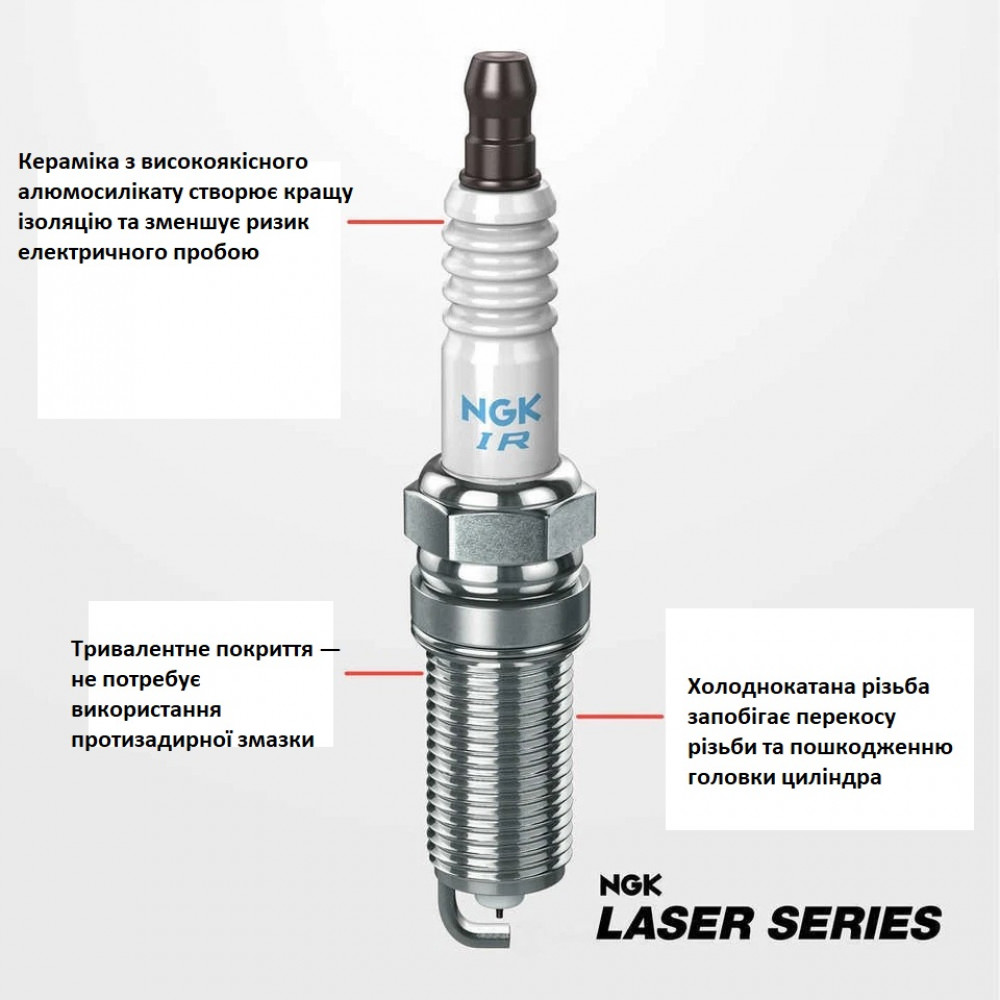 Кераміка з високоякісного алюмосилікату створює кращу ізоляцію та зменшує ризик електричного пробою

NGK
IR

Тривалентне покриття — не потребує використання протизадирної змазки

Холоднокатана різьба запобігає перекосу різьби та пошкодженню головки циліндра

NGK
LASER SERIES