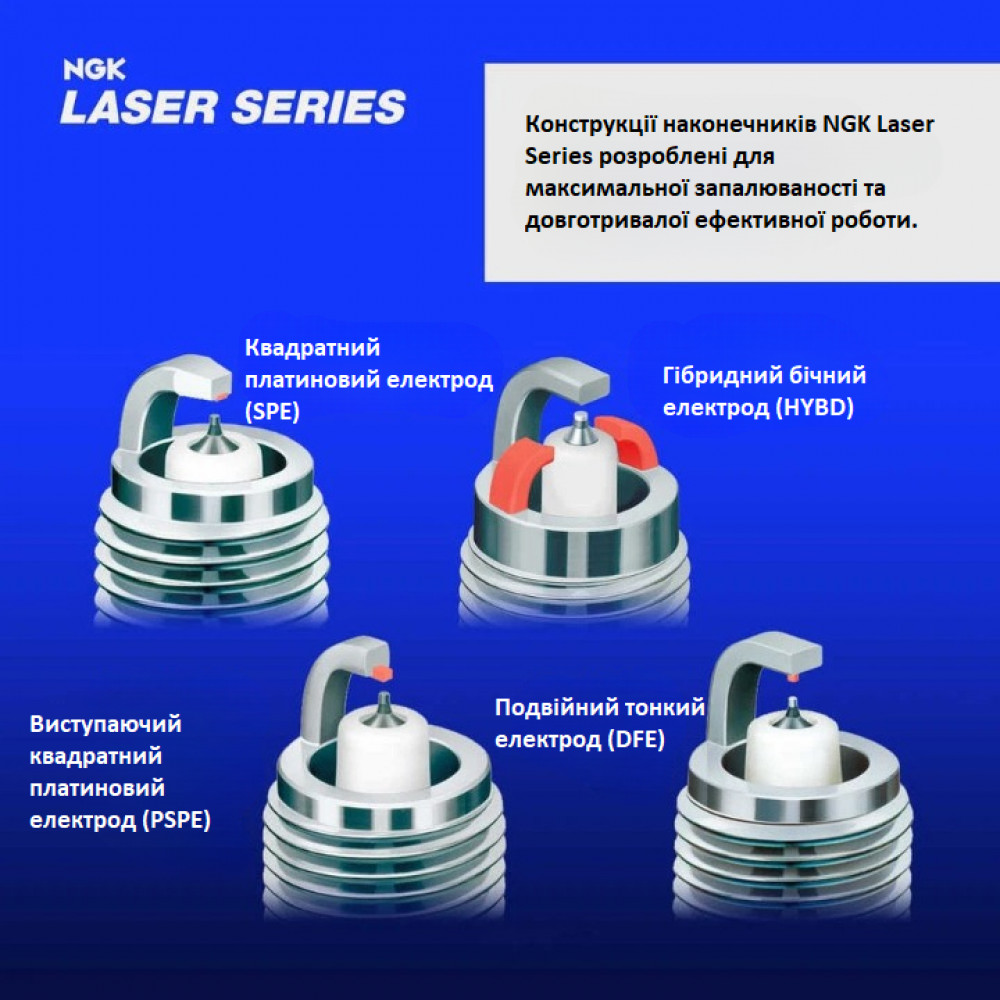 NGK
LASER SERIES

Конструкції наконечників NGK Laser Series розроблені для максимальної запалюваності та довготривалої ефективної роботи.

Квадратний платиновий електрод (SPE)

Гібридний бічний електрод (HYBD)

Виступаючий квадратний платиновий електрод (PSPE)

Подвійний тонкий електрод (DFE)