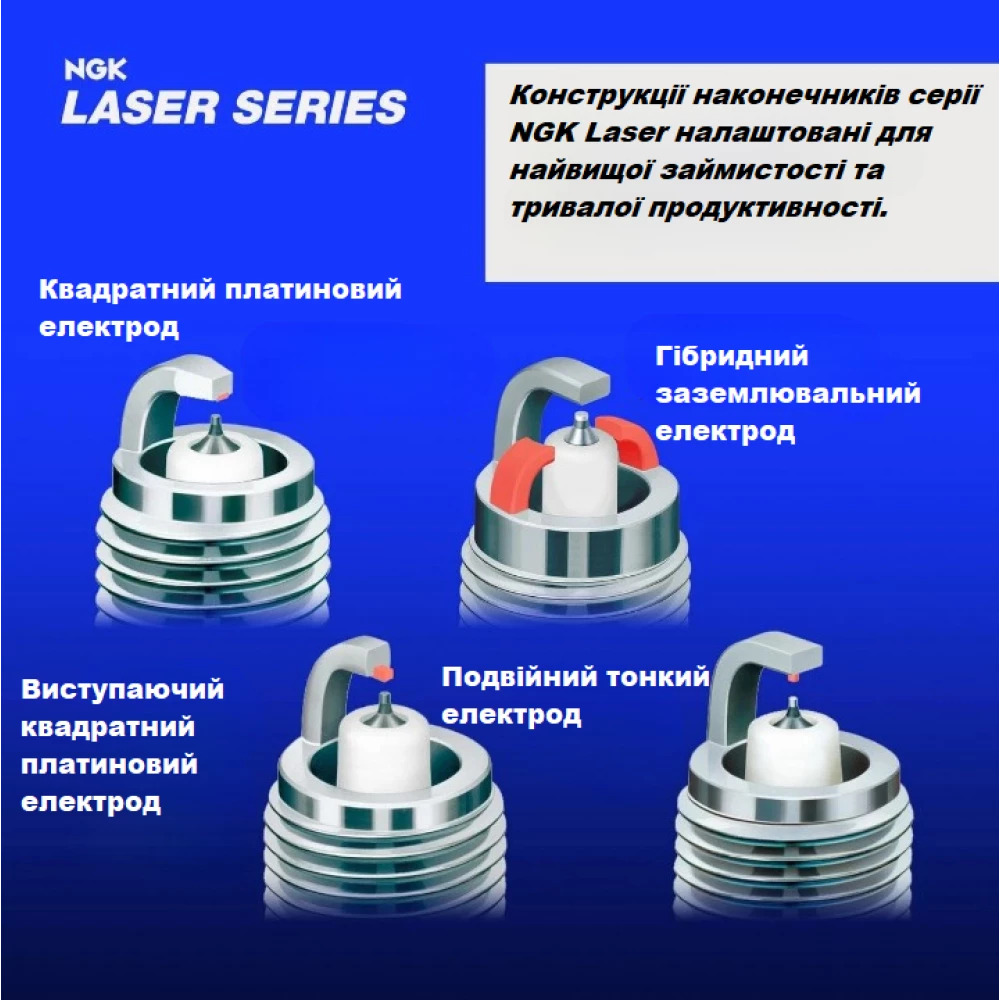 NGK
LASER SERIES

Конструкції наконечників серії NGK Laser налаштовані для найвищої займистості та тривалої продуктивності.

Квадратний платиновий електрод

Гібридний заземлювальний електрод

Виступаючий квадратний платиновий електрод

Подвійний тонкий електрод