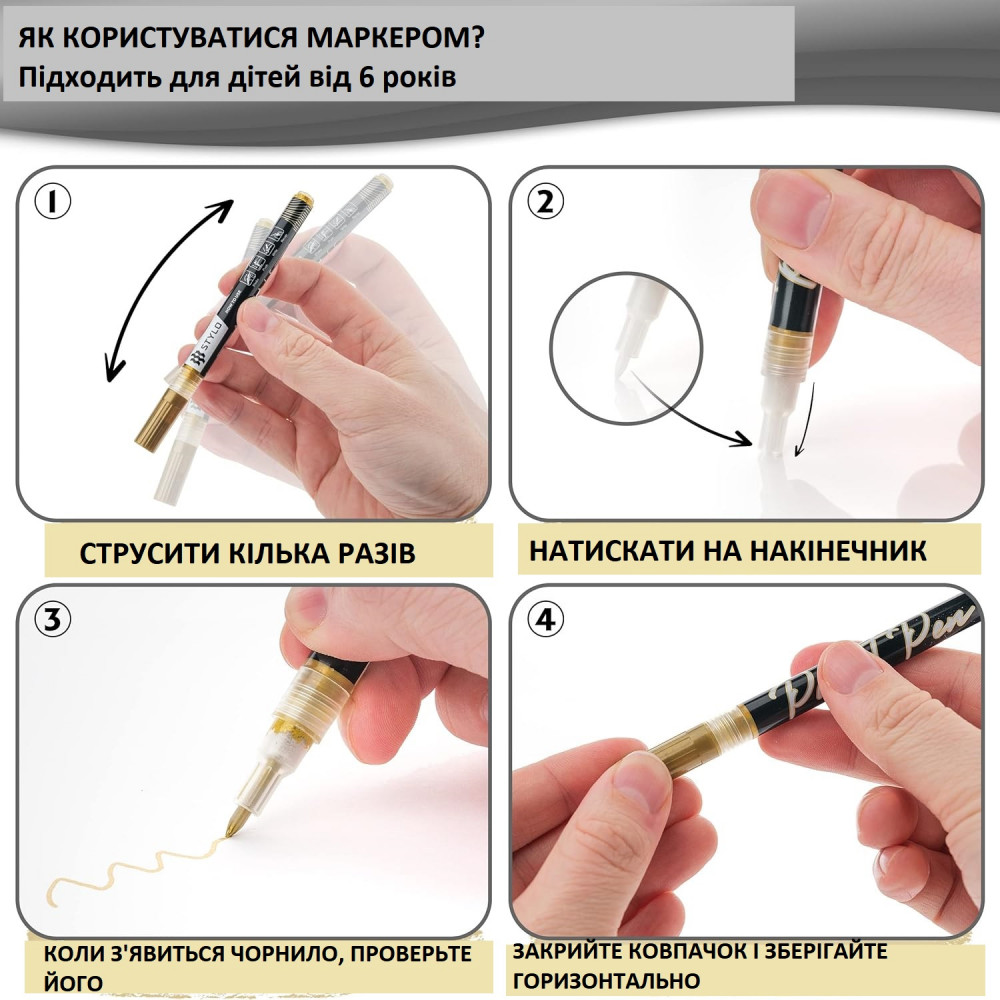 ЯК КОРИСТУВАТИСЯ МАРКЕРОМ?
Підходить для дітей від 6 років

①
STYLO

СТРУСИТИ КІЛЬКА РАЗІВ

②

НАТИСКАТИ НА НАКІНЕЧНИК

③

КОЛИ З'ЯВИТЬСЯ ЧОРНИЛО, ПРОВЕРЬТЕ ЙОГО

④
Paint Pen

ЗАКРИЙТЕ КОВПАЧОК І ЗБЕРІГАЙТЕ ГОРИЗОНТАЛЬНО